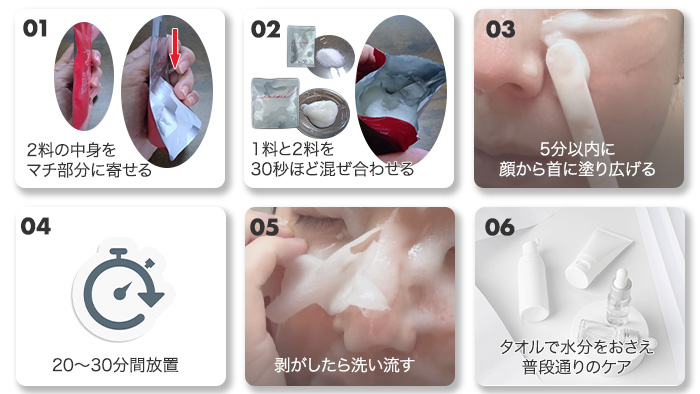 01
2料の中身を
マチ部分に寄せる

02
1料と2料を
30秒ほど混ぜ合わせる

03
5分以内に
顔から首に塗り広げる

04
20～30分間放置

05
剥がしたら洗い流す

06
タオルで水分をおさえ
普段通りのケア